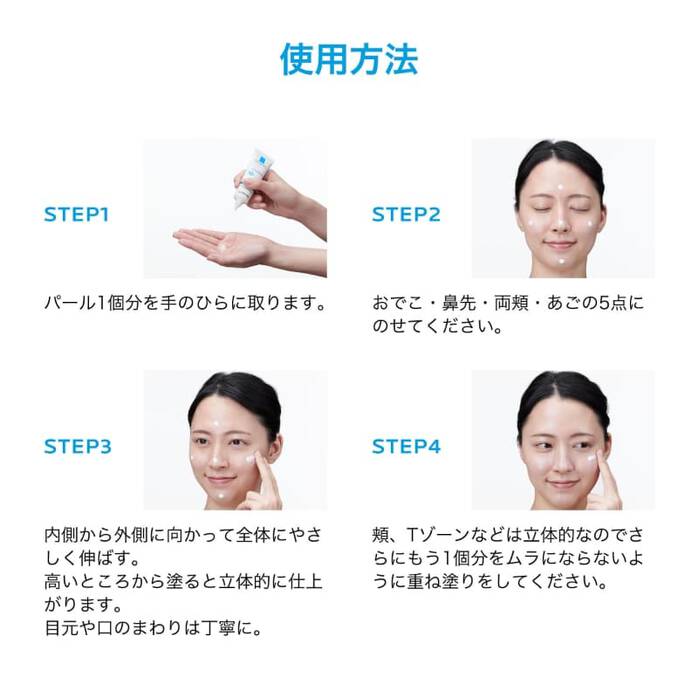 使用方法

STEP1

パール1個分を手のひらに取ります。

STEP2

おでこ・鼻先・両頬・あごの5点にのせてください。

STEP3

内側から外側に向かって全体にやさしく伸ばす。
高いところから塗ると立体的に仕上がります。
目元や口のまわりは丁寧に。

STEP4

頬、Tゾーンなどは立体的なのでさらにもう1個分をムラにならないように重ね塗りをしてください。