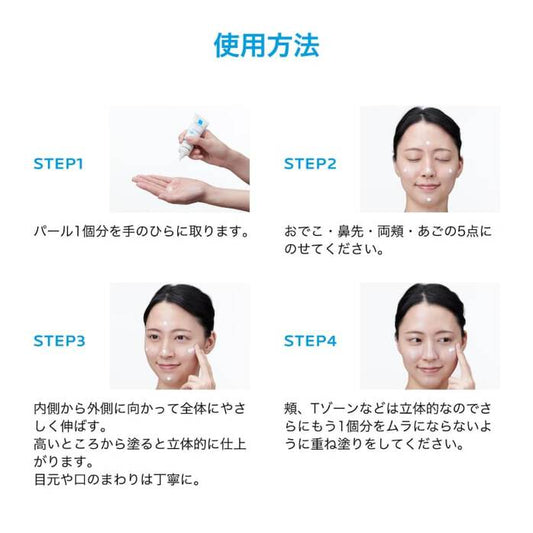 使用方法

STEP1

パール1個分を手のひらに取ります。

STEP2

おでこ・鼻先・両頬・あごの5点にのせてください。

STEP3

内側から外側に向かって全体にやさしく伸ばす。
高いところから塗ると立体的に仕上がります。
目元や口のまわりは丁寧に。

STEP4

頬、Tゾーンなどは立体的なのでさらにもう1個分をムラにならないように重ね塗りをしてください。